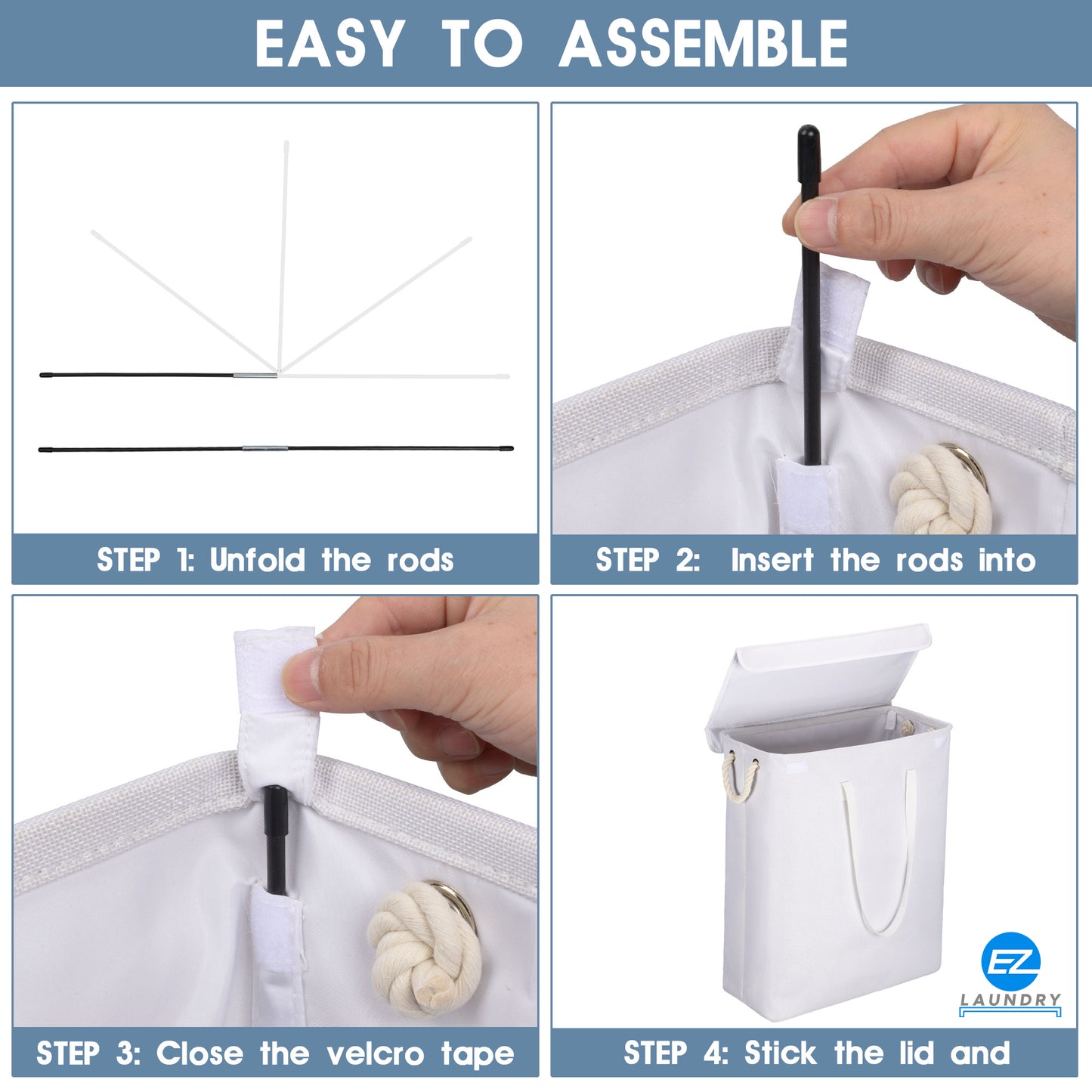 EASY TO ASSEMBLE

STEP 1: Unfold the rods

STEP 2: Insert the rods into

STEP 3: Close the velcro tape

EZ
LAUNDRY

STEP 4: Stick the lid and