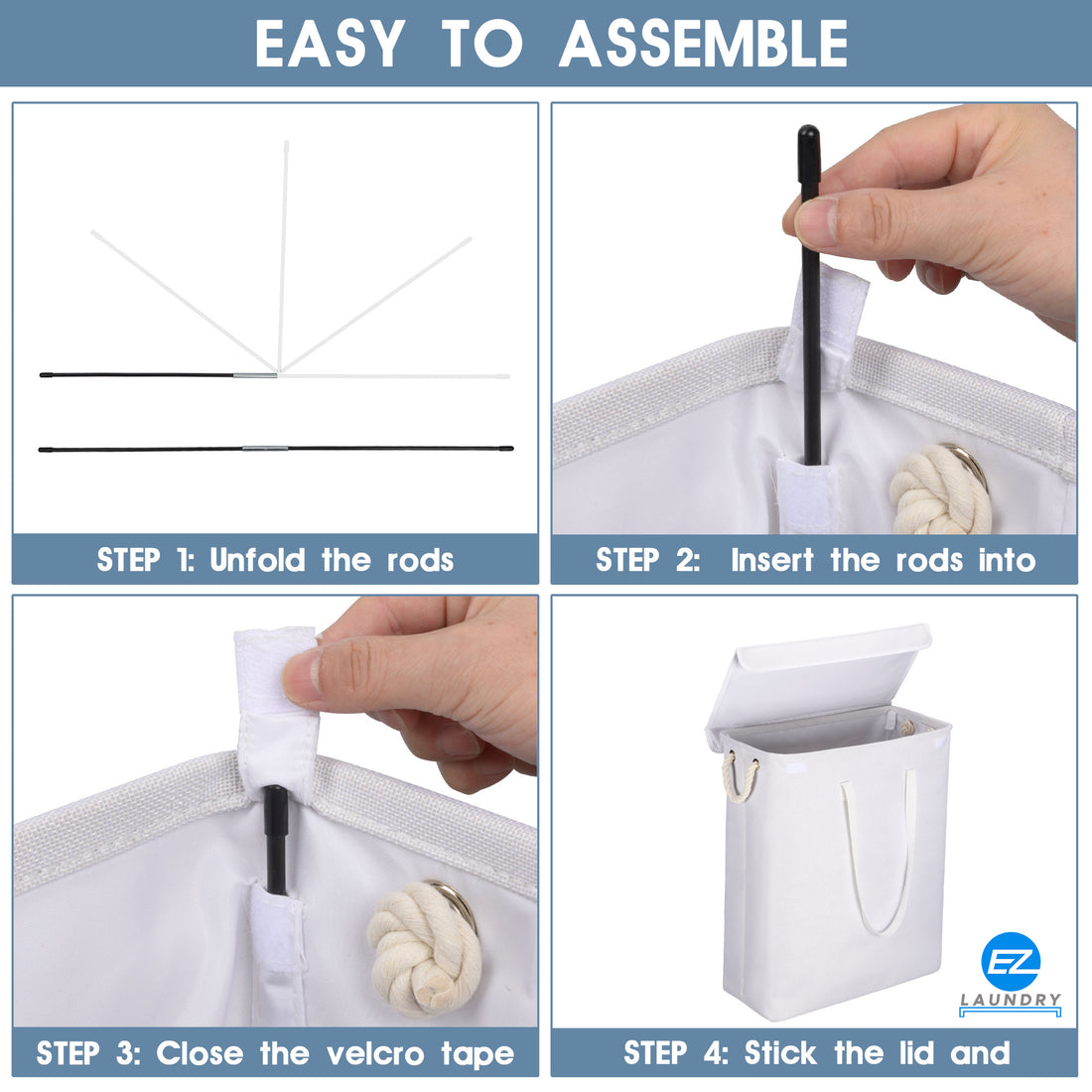 EASY TO ASSEMBLE

STEP 1: Unfold the rods

STEP 2: Insert the rods into

STEP 3: Close the velcro tape

EZ
LAUNDRY

STEP 4: Stick the lid and