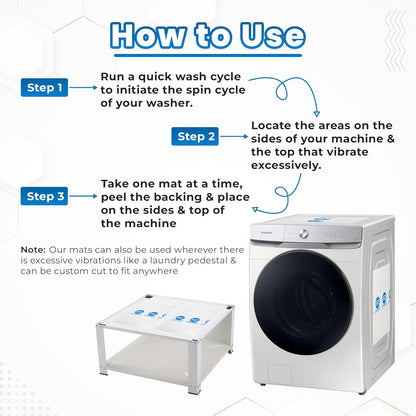 How to Use

Step 1

Run a quick wash cycle to initiate the spin cycle of your washer.

Step 2

Locate the areas on the sides of your machine & the top that vibrate excessively.

Step 3

Take one mat at a time, peel the backing & place on the sides & top of the machine

Note: Our mats can also be used wherever there is excessive vibrations like a laundry pedestal & can be custom cut to fit anywhere